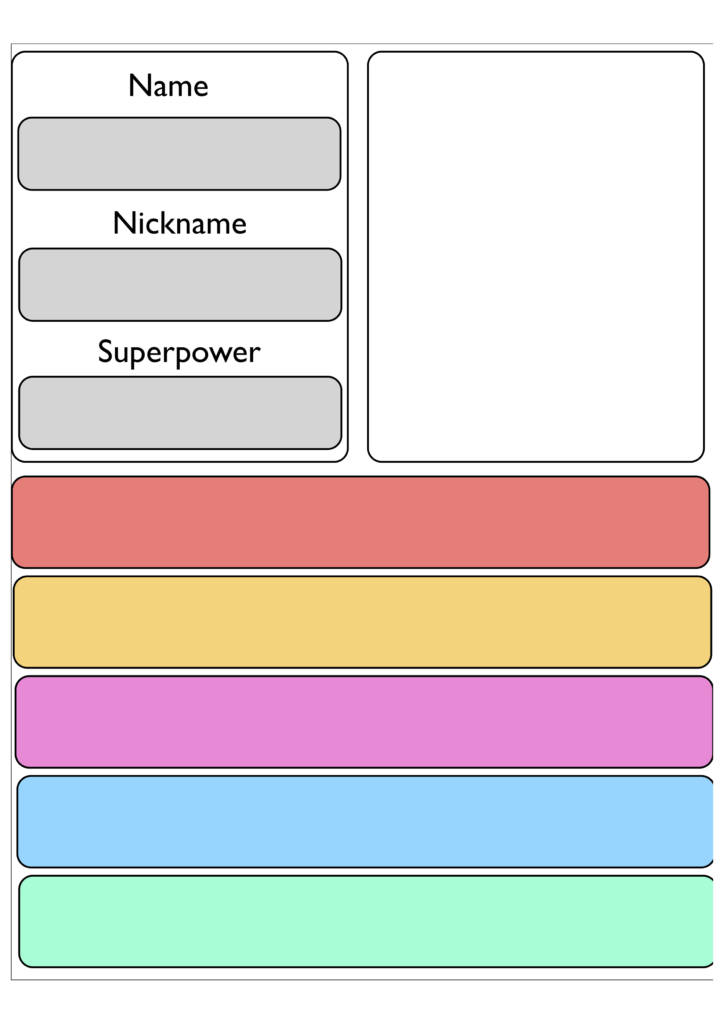 Name

Nickname

Superpower